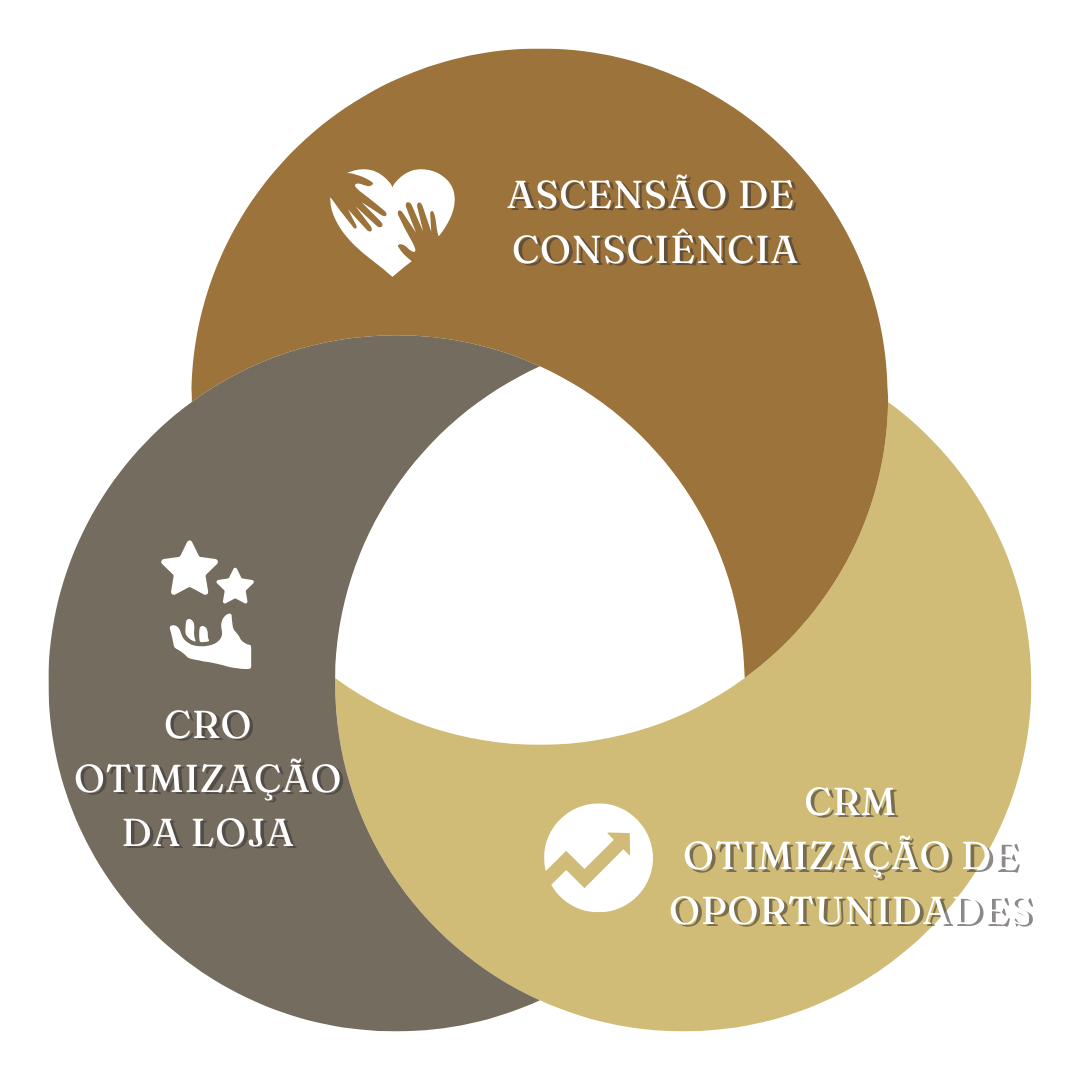 ASCENSÃO DE CONSCIÊNCIA

CRO
OTIMIZAÇÃO DA LOJA

CRM
OTIMIZAÇÃO DE OPORTUNIDADES